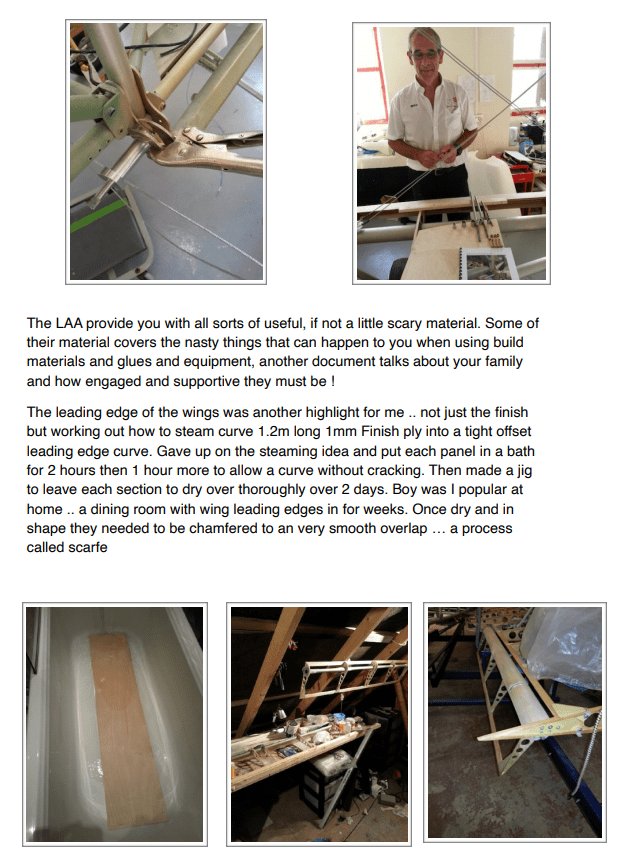 The LAA provide you with all sorts of useful, if not a little scary material. Some of their material covers the nasty things that can happen to you when using build materials and glues and equipment, another document talks about your family and how engaged and supportive they must be !

The leading edge of the wings was another highlight for me .. not just the finish but working out how to steam curve 1.2m long 1mm Finish ply into a tight offset leading edge curve. Gave up on the steaming idea and put each panel in a bath for 2 hours then 1 hour more to allow a curve without cracking. Then made a jig to leave each section to dry over thoroughly over 2 days. Boy was I popular at home .. a dining room with wing leading edges in for weeks. Once dry and in shape they needed to be chamfered to an very smooth overlap … a process called scarfe