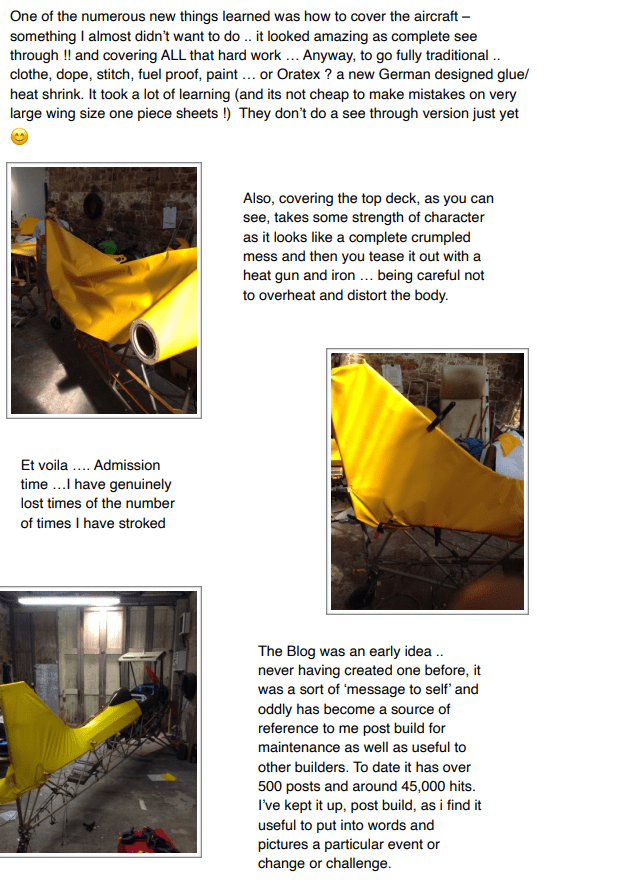 One of the numerous new things learned was how to cover the aircraft – something I almost didn't want to do .. it looked amazing as complete see through !! and covering ALL that hard work … Anyway, to go fully traditional .. clothe, dope, stitch, fuel proof, paint … or Oratex ? a new German designed glue/ heat shrink. It took a lot of learning (and its not cheap to make mistakes on very large wing size one piece sheets !) They don't do a see through version just yet 😊

Also, covering the top deck, as you can see, takes some strength of character as it looks like a complete crumpled mess and then you tease it out with a heat gun and iron … being careful not to overheat and distort the body.

Et voila …. Admission time …I have genuinely lost times of the number of times I have stroked

The Blog was an early idea .. never having created one before, it was a sort of 'message to self' and oddly has become a source of reference to me post build for maintenance as well as useful to other builders. To date it has over 500 posts and around 45,000 hits. I've kept it up, post build, as i find it useful to put into words and pictures a particular event or change or challenge.