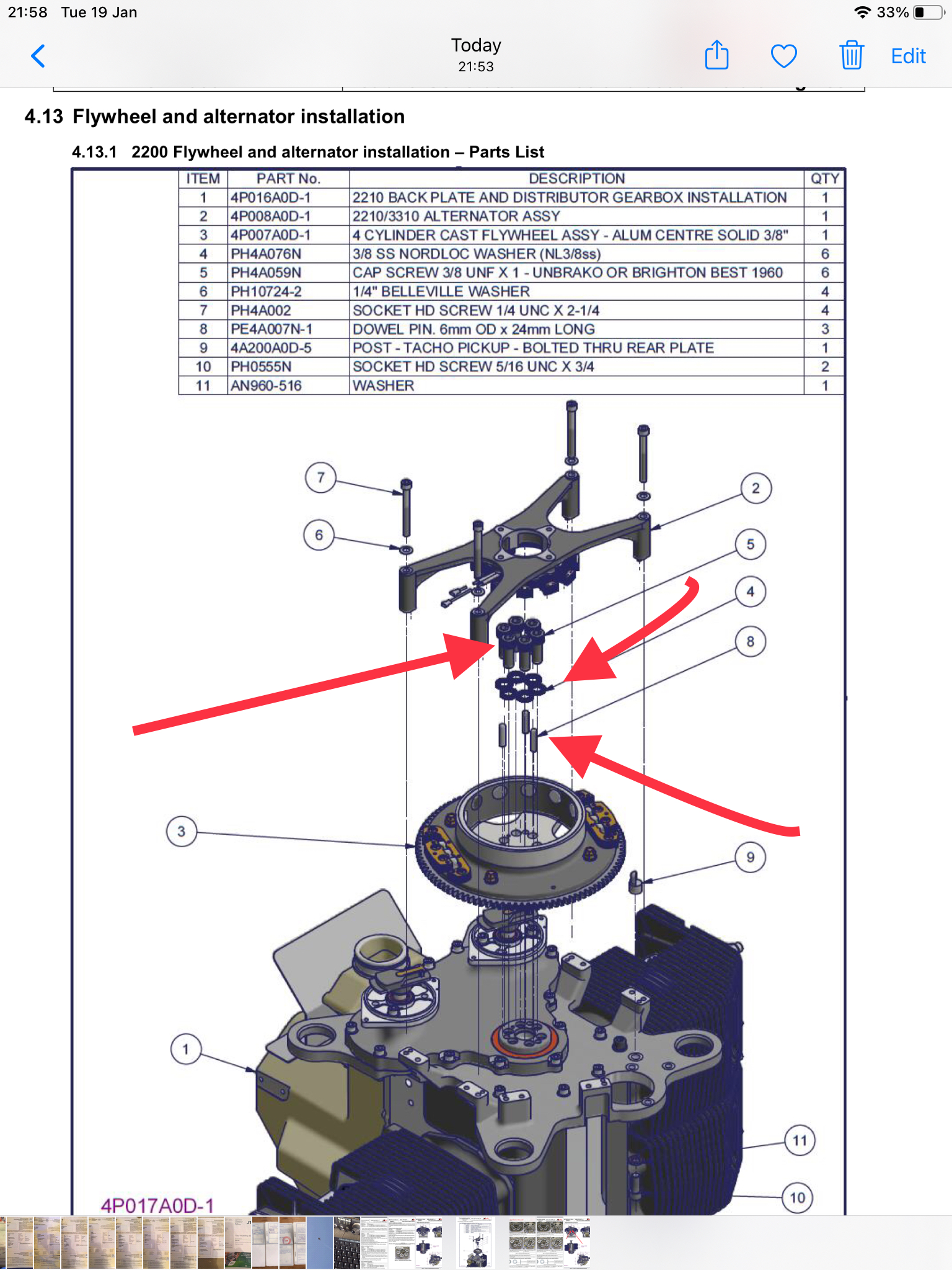 21:58 Tue 19 Jan

33%

Today
21:53

Edit

4.13 Flywheel and alternator installation

4.13.1 2200 Flywheel and alternator installation – Parts List

| ITEM | PART No. | DESCRIPTION | QTY |
|---|---|---|---|
| 1 | 4P016A0D-1 | 2210 BACK PLATE AND DISTRIBUTOR GEARBOX INSTALLATION | 1 |
| 2 | 4P008A0D-1 | 2210/3310 ALTERNATOR ASSY | 1 |
| 3 | 4P007A0D-1 | 4 CYLINDER CAST FLYWHEEL ASSY - ALUM CENTRE SOLID 3/8" | 1 |
| 4 | PH4A076N | 3/8 SS NORDLOC WASHER (NL3/8ss) | 6 |
| 5 | PH4A059N | CAP SCREW 3/8 UNF X 1 - UNBRAKO OR BRIGHTON BEST 1960 | 6 |
| 6 | PH10724-2 | 1/4" BELLEVILLE WASHER | 4 |
| 7 | PH4A002 | SOCKET HD SCREW 1/4 UNC X 2-1/4 | 4 |
| 8 | PE4A007N-1 | DOWEL PIN. 6mm OD x 24mm LONG | 3 |
| 9 | 4A200A0D-5 | POST - TACHO PICKUP - BOLTED THRU REAR PLATE | 1 |
| 10 | PH0555N | SOCKET HD SCREW 5/16 UNC X 3/4 | 2 |
| 11 | AN960-516 | WASHER | 1 |

7
6
2
5
4
8
3
9
1
11
10

4P017A0D-1